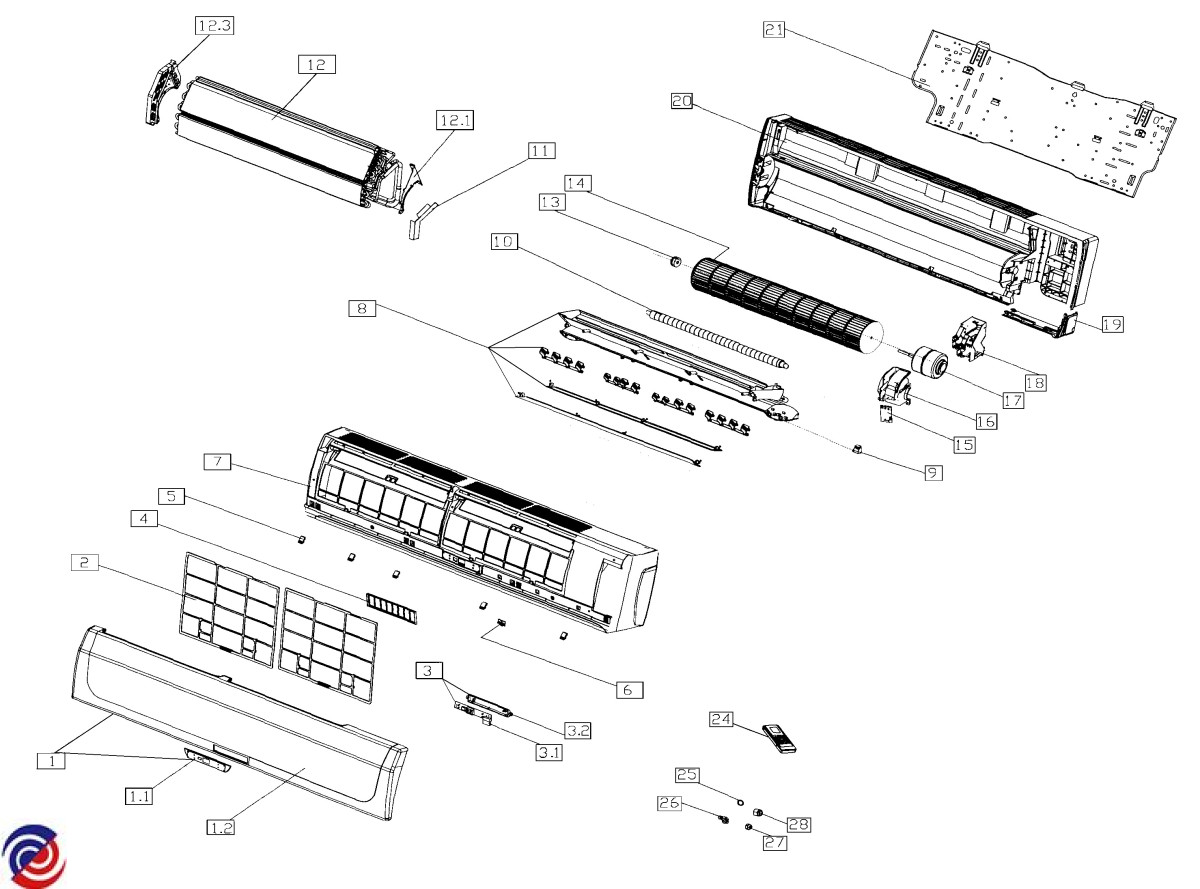 12.3
12
12.1
11
21
20
14
13
10
8
19
18
17
16
15
9
7
5
4
2
6
3
3.2
3.1
1
1.1
1.2
24
25
26
28
27